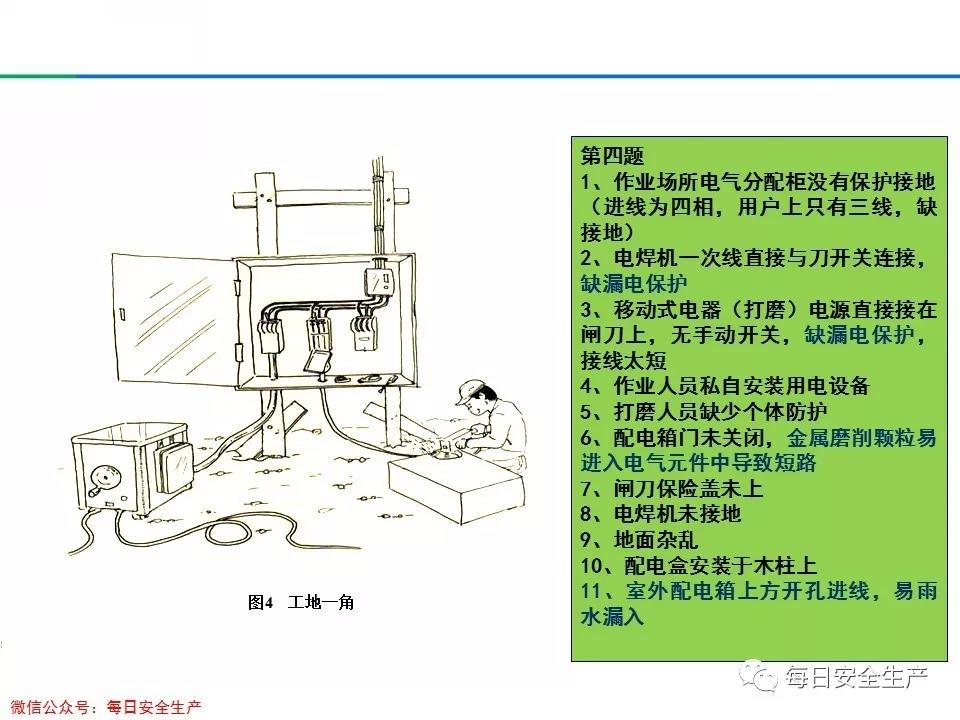 图4 工地一角

第四题
1、作业场所电气分配柜没有保护接地（进线为四相，用户上只有三线，缺接地）
2、电焊机一次线直接与刀开关连接，缺漏电保护
3、移动式电器（打磨）电源直接接在闸刀上，无手动开关，缺漏电保护，接线太短
4、作业人员私自安装用电设备
5、打磨人员缺少个体防护
6、配电箱门未关闭，金属磨削颗粒易进入电气元件中导致短路
7、闸刀保险盖未上
8、电焊机未接地
9、地面杂乱
10、配电盒安装于木柱上
11、室外配电箱上方开孔进线，易雨水漏入

每日安全生产

微信公众号：每日安全生产