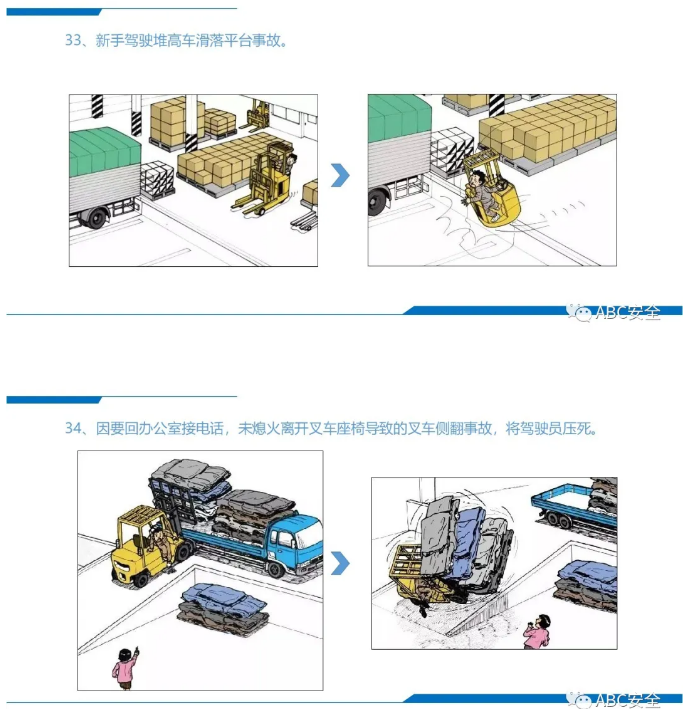 33、新手驾驶堆高车滑落平台事故。

ABC安全

34、因要回办公室接电话，未熄火离开叉车座椅导致的叉车侧翻事故，将驾驶员压死。

ABC安全